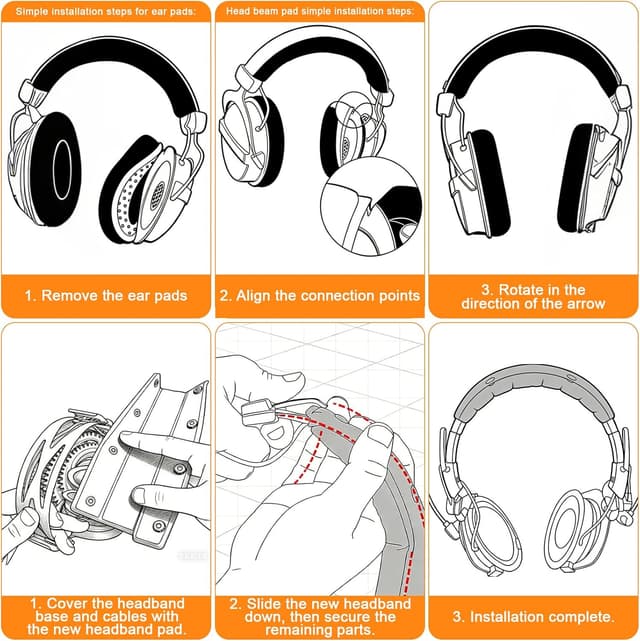 Simple installation steps for ear pads:

Head beam pad simple installation steps:

1. Remove the ear pads

2. Align the connection points

3. Rotate in the direction of the arrow

1. Cover the headband base and cables with the new headband pad.

2. Slide the new headband down, then secure the remaining parts.

3. Installation complete.