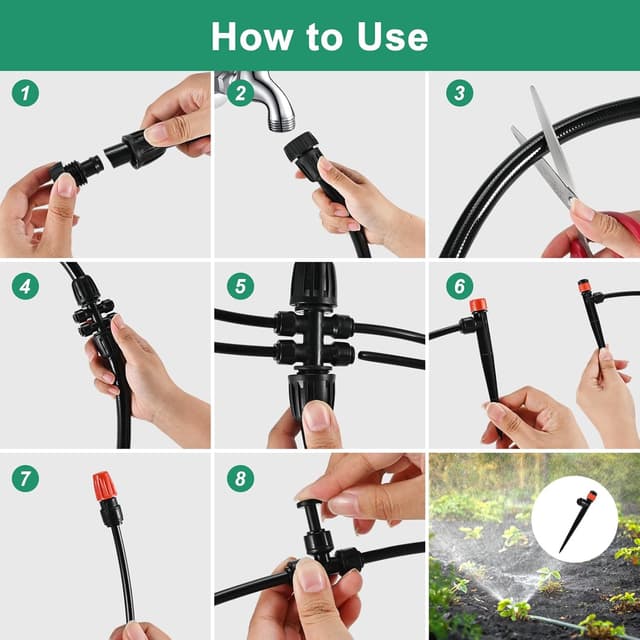 How to Use

1

2

3

4

5

6

7

8