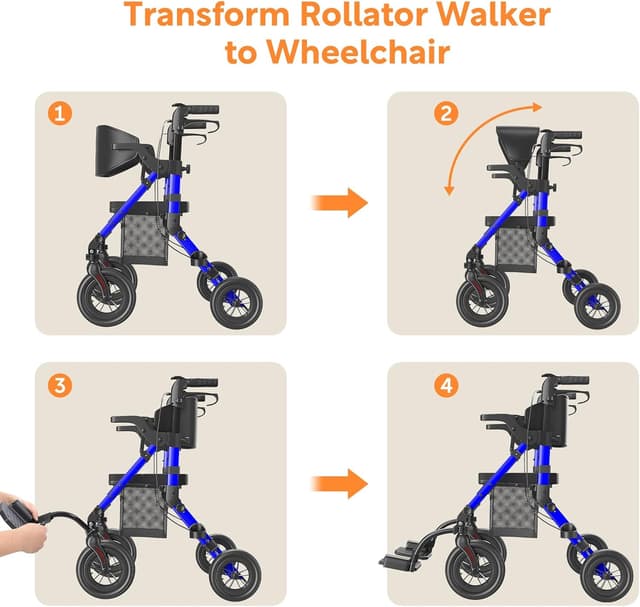 Transform Rollator Walker to Wheelchair

1

2

3

4