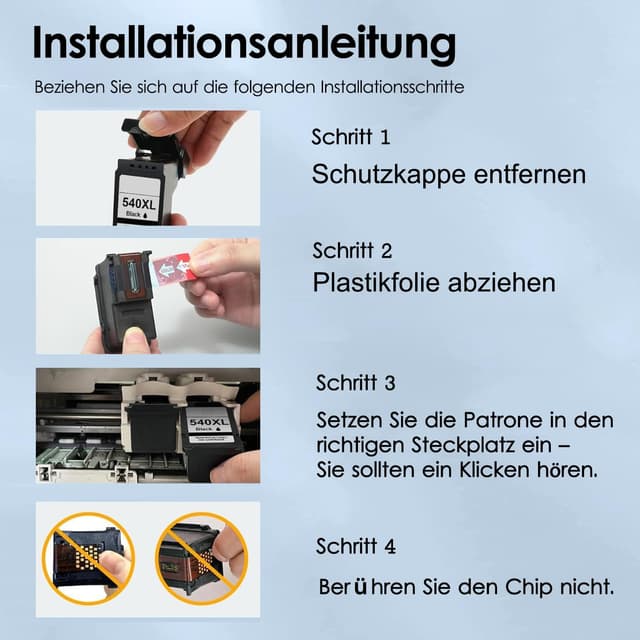 Installationsanleitung

Beziehen Sie sich auf die folgenden Installationsschritte

540XL
Black

Schritt 1
Schutzkappe entfernen

Schritt 2
Plastikfolie abziehen

540XL
Black

Schritt 3
Setzen Sie die Patrone in den richtigen Steckplatz ein – Sie sollten ein Klicken hören.

Schritt 4
Berühren Sie den Chip nicht.