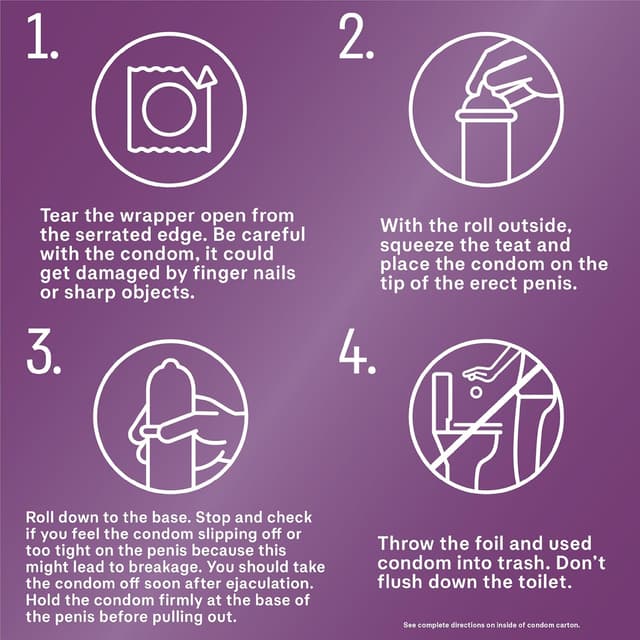 1.

Tear the wrapper open from the serrated edge. Be careful with the condom, it could get damaged by finger nails or sharp objects.

2.

With the roll outside, squeeze the teat and place the condom on the tip of the erect penis.

3.

Roll down to the base. Stop and check if you feel the condom slipping off or too tight on the penis because this might lead to breakage. You should take the condom off soon after ejaculation. Hold the condom firmly at the base of the penis before pulling out.

4.

Throw the foil and used condom into trash. Don't flush down the toilet.

See complete directions on inside of condom carton.