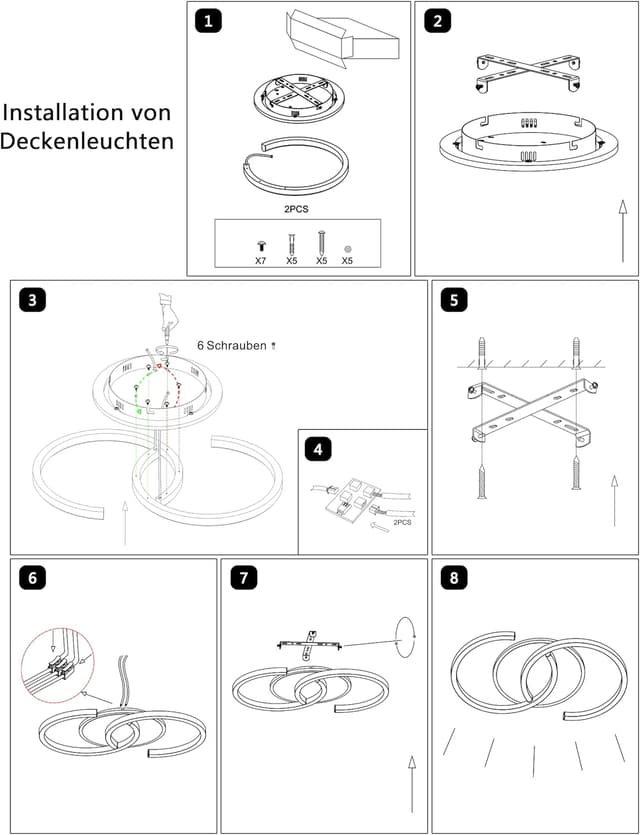 Installation von Deckenleuchten

1

2PCS

X7 X5 X5 X5

2

3

6 Schrauben

4

2PCS

5

6

7

8