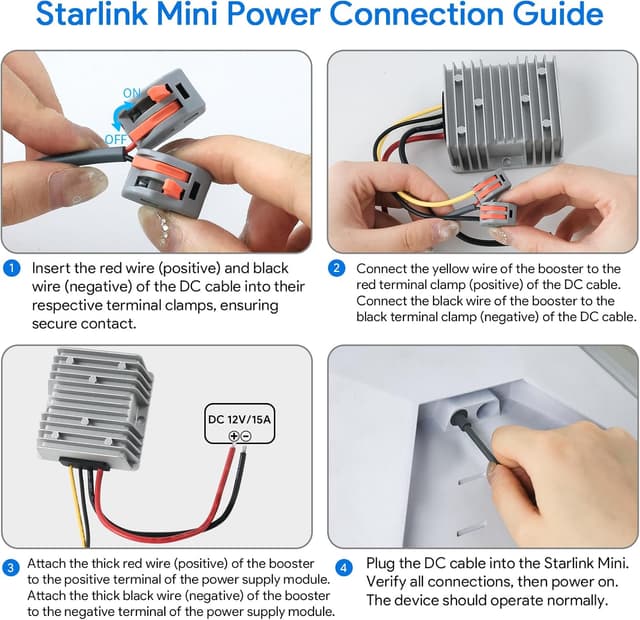 Starlink Mini Power Connection Guide

ON

OFF

1 Insert the red wire (positive) and black wire (negative) of the DC cable into their respective terminal clamps, ensuring secure contact.

2 Connect the yellow wire of the booster to the red terminal clamp (positive) of the DC cable. Connect the black wire of the booster to the black terminal clamp (negative) of the DC cable.

DC 12V/15A
+ −

3 Attach the thick red wire (positive) of the booster to the positive terminal of the power supply module. Attach the thick black wire (negative) of the booster to the negative terminal of the power supply module.

4 Plug the DC cable into the Starlink Mini. Verify all connections, then power on. The device should operate normally.