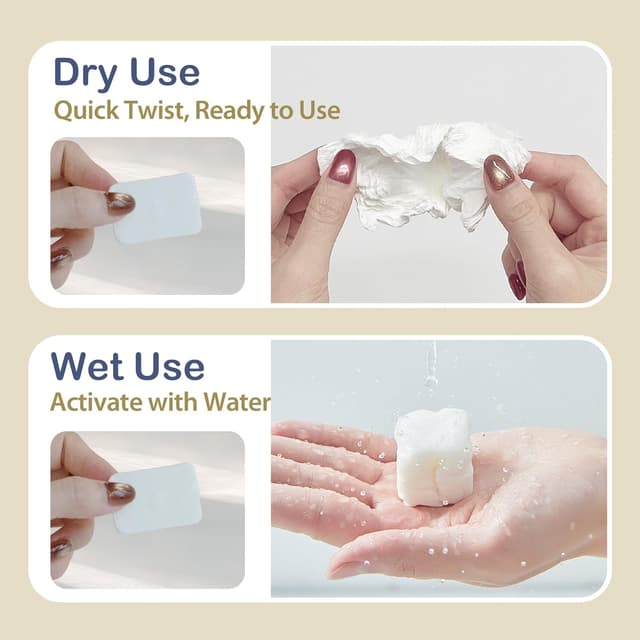 Dry Use
Quick Twist, Ready to Use

Wet Use
Activate with Water