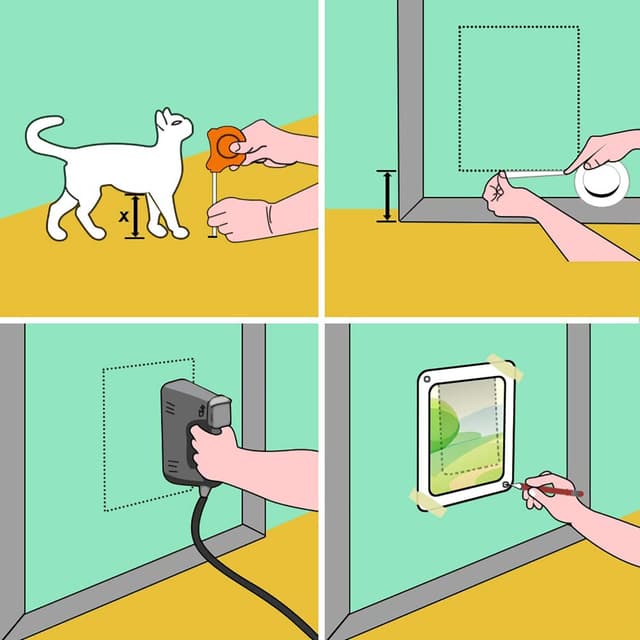 x