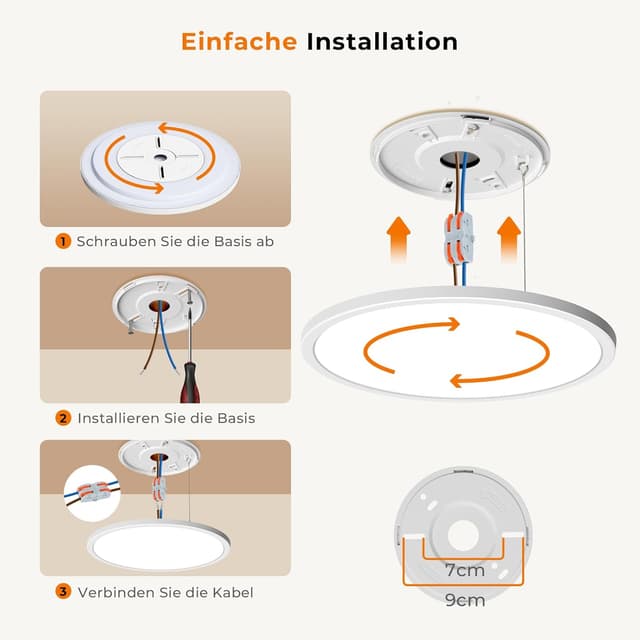 Einfache Installation

1 Schrauben Sie die Basis ab

2 Installieren Sie die Basis

3 Verbinden Sie die Kabel

7cm
9cm