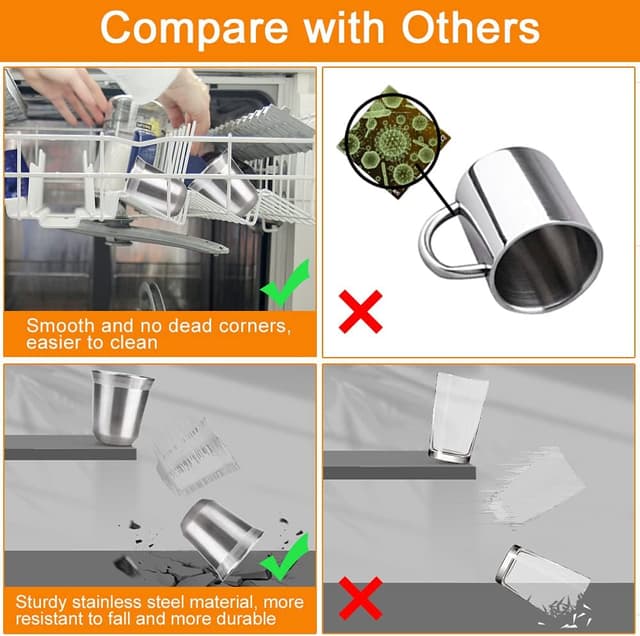 Compare with Others

Smooth and no dead corners, easier to clean

Sturdy stainless steel material, more resistant to fall and more durable