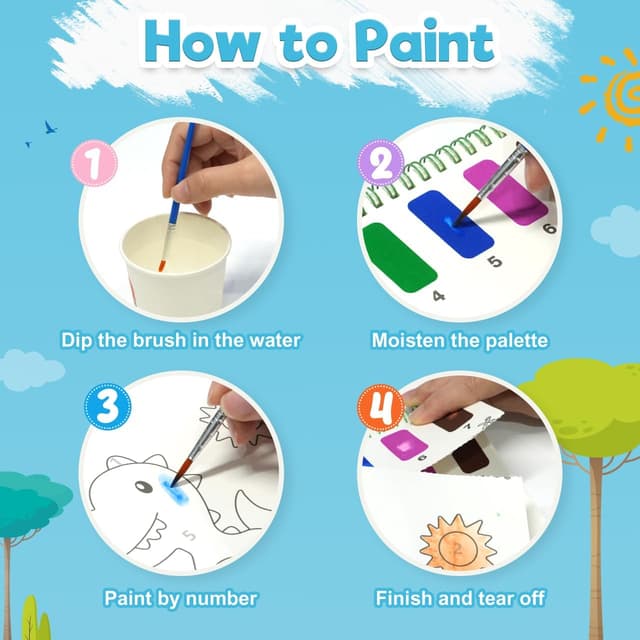 How to Paint

1

Dip the brush in the water

2

4

5

6

Moisten the palette

3

5

Paint by number

4

6

7

2

Finish and tear off