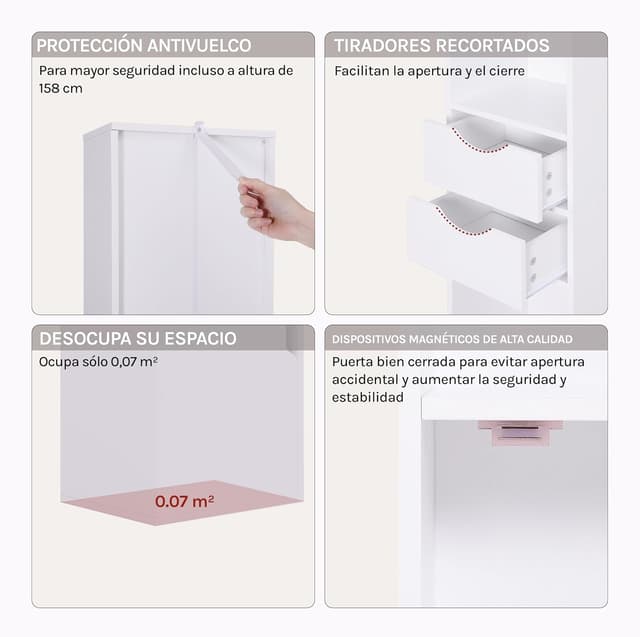 PROTECCIÓN ANTIVUELCO

Para mayor seguridad incluso a altura de 158 cm

TIRADORES RECORTADOS

Facilitan la apertura y el cierre

DESOCUPA SU ESPACIO

Ocupa sólo 0,07 m²

0.07 m²

DISPOSITIVOS MAGNÉTICOS DE ALTA CALIDAD

Puerta bien cerrada para evitar apertura accidental y aumentar la seguridad y estabilidad