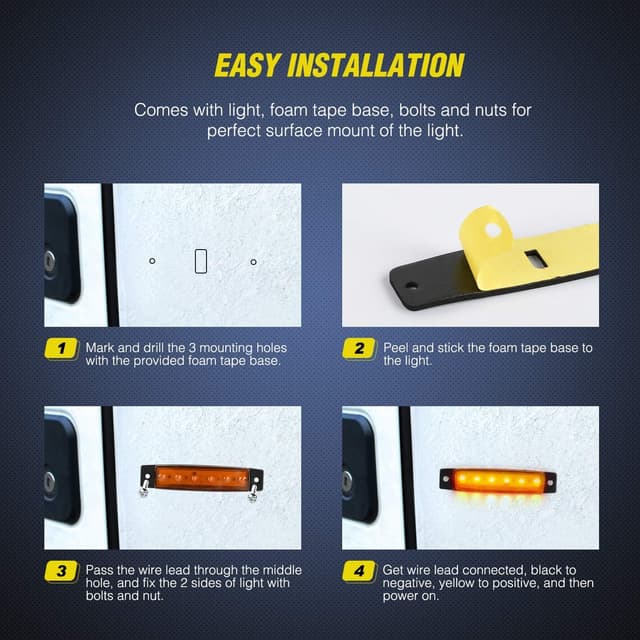 EASY INSTALLATION

Comes with light, foam tape base, bolts and nuts for perfect surface mount of the light.

1 Mark and drill the 3 mounting holes with the provided foam tape base.

2 Peel and stick the foam tape base to the light.

3 Pass the wire lead through the middle hole, and fix the 2 sides of light with bolts and nut.

4 Get wire lead connected, black to negative, yellow to positive, and then power on.