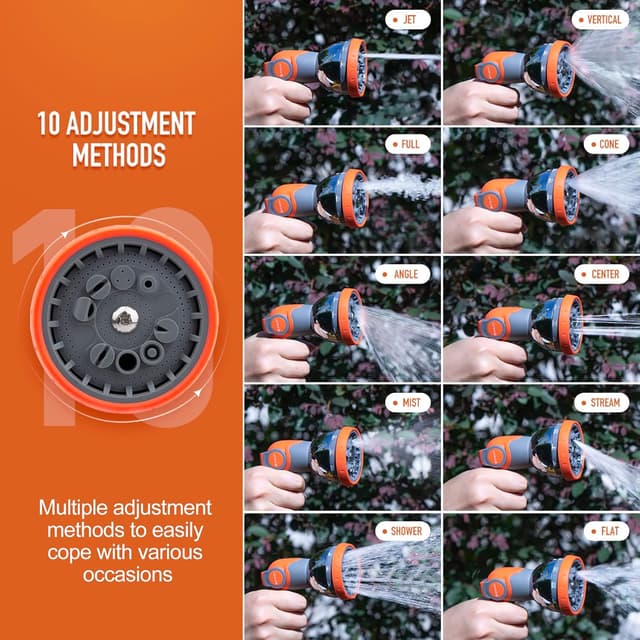 10 ADJUSTMENT METHODS

10

Multiple adjustment methods to easily cope with various occasions

JET

VERTICAL

FULL

CONE

ANGLE

CENTER

MIST

STREAM

SHOWER

FLAT