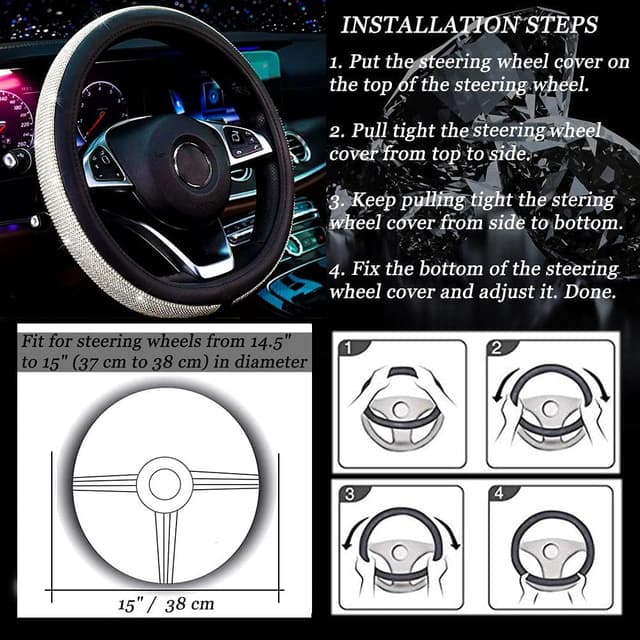 INSTALLATION STEPS

1. Put the steering wheel cover on the top of the steering wheel.

2. Pull tight the steering wheel cover from top to side.

3. Keep pulling tight the stering wheel cover from side to bottom.

4. Fix the bottom of the steering wheel cover and adjust it. Done.

Fit for steering wheels from 14.5" to 15" (37 cm to 38 cm) in diameter

15" / 38 cm

1

2

3

4