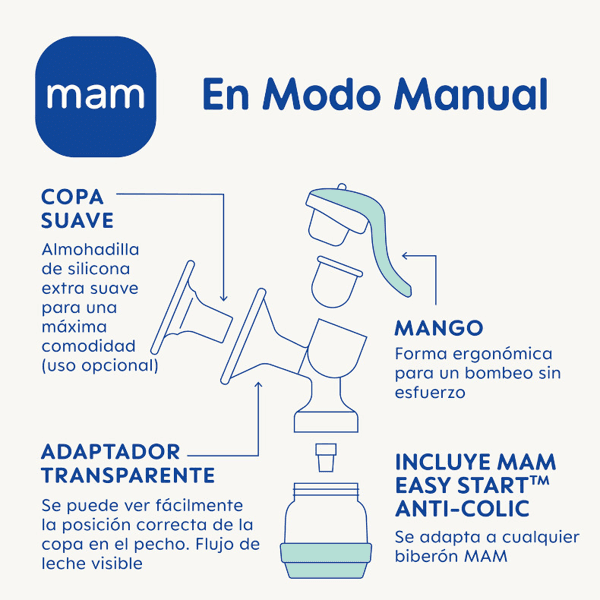 mam

En Modo Manual

COPA SUAVE

Almohadilla de silicona extra suave para una máxima comodidad (uso opcional)

MANGO

Forma ergonómica para un bombeo sin esfuerzo

ADAPTADOR TRANSPARENTE

Se puede ver fácilmente la posición correcta de la copa en el pecho. Flujo de leche visible

INCLUYE MAM EASY START™ ANTI-COLIC

Se adapta a cualquier biberón MAM