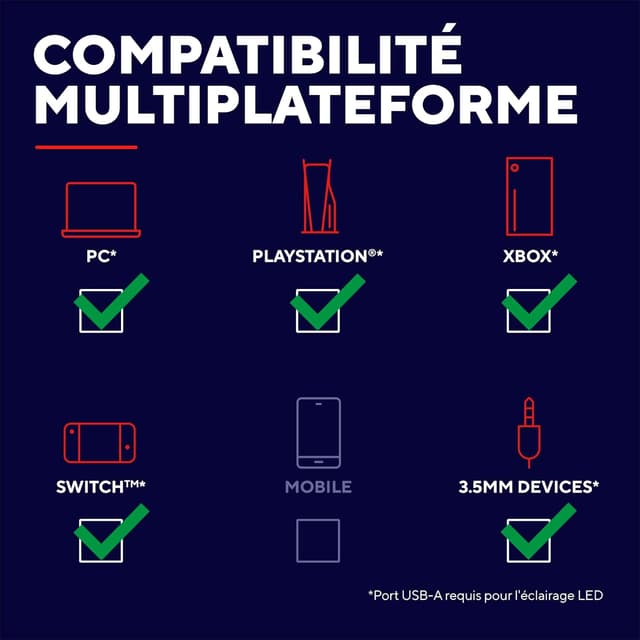 COMPATIBILITÉ MULTIPLATEFORME

PC*

PLAYSTATION®*

XBOX*

SWITCH™*

MOBILE

3.5MM DEVICES*

*Port USB-A requis pour l'éclairage LED