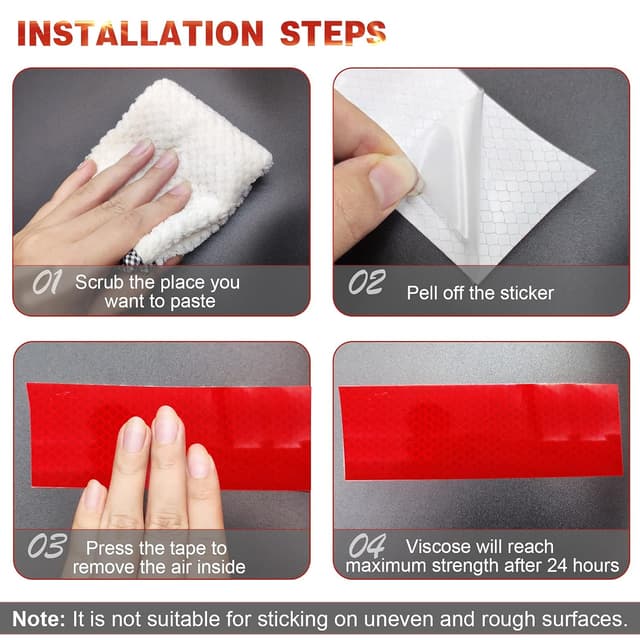 INSTALLATION STEPS

01 Scrub the place you want to paste

02 Pell off the sticker

03 Press the tape to remove the air inside

04 Viscose will reach maximum strength after 24 hours

Note: It is not suitable for sticking on uneven and rough surfaces.