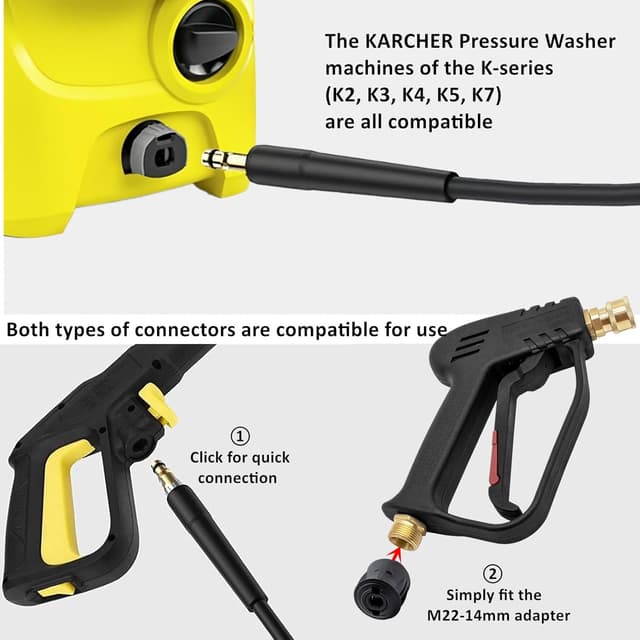 The KARCHER Pressure Washer machines of the K-series (K2, K3, K4, K5, K7) are all compatible

Both types of connectors are compatible for use

①
Click for quick connection

②
Simply fit the M22-14mm adapter