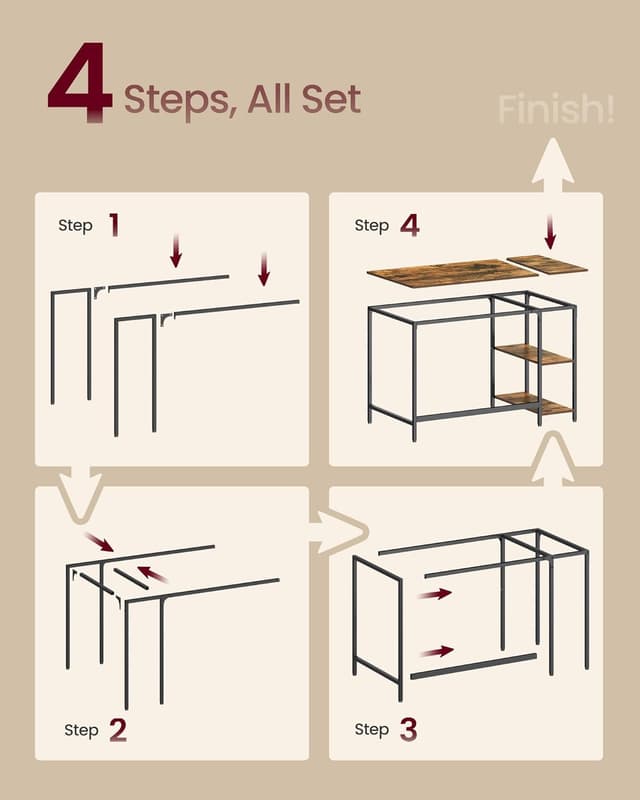 4 Steps, All Set

Finish!

Step 1

Step 4

Step 2

Step 3