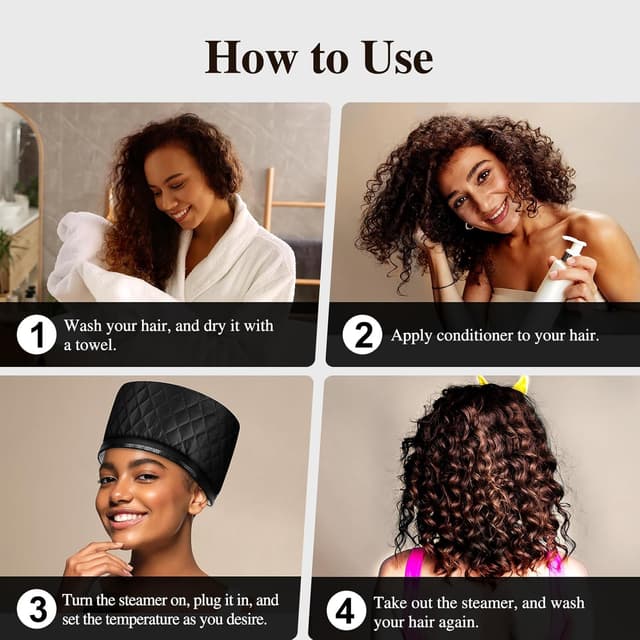 How to Use

1 Wash your hair, and dry it with a towel.

2 Apply conditioner to your hair.

3 Turn the steamer on, plug it in, and set the temperature as you desire.

4 Take out the steamer, and wash your hair again.