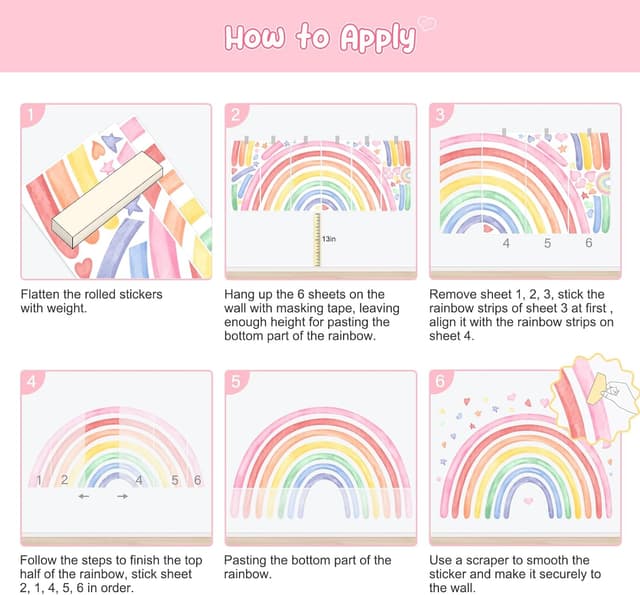 How to Apply

1

Flatten the rolled stickers with weight.

2

13in

Hang up the 6 sheets on the wall with masking tape, leaving enough height for pasting the bottom part of the rainbow.

3

4 5 6

Remove sheet 1, 2, 3, stick the rainbow strips of sheet 3 at first , align it with the rainbow strips on sheet 4.

4

1 2 4 5 6

Follow the steps to finish the top half of the rainbow, stick sheet 2, 1, 4, 5, 6 in order.

5

Pasting the bottom part of the rainbow.

6

Use a scraper to smooth the sticker and make it securely to the wall.