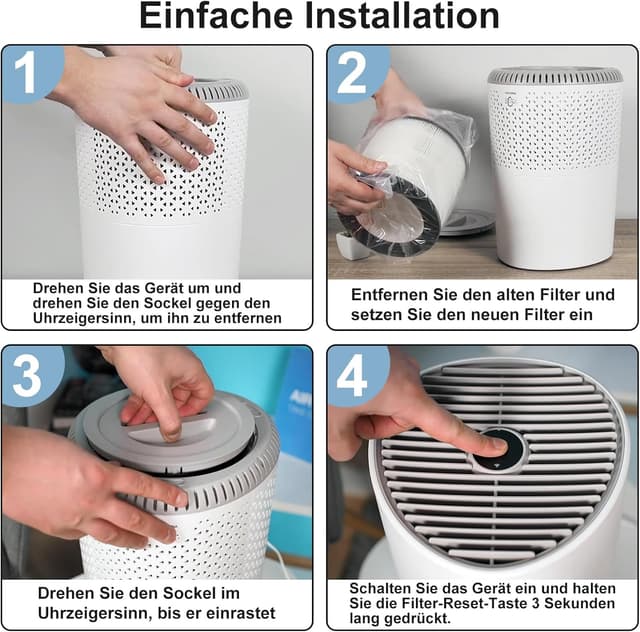 Einfache Installation

1

Drehen Sie das Gerät um und drehen Sie den Sockel gegen den Uhrzeigersinn, um ihn zu entfernen

2

Entfernen Sie den alten Filter und setzen Sie den neuen Filter ein

3

Drehen Sie den Sockel im Uhrzeigersinn, bis er einrastet

4

Schalten Sie das Gerät ein und halten Sie die Filter-Reset-Taste 3 Sekunden lang gedrückt.