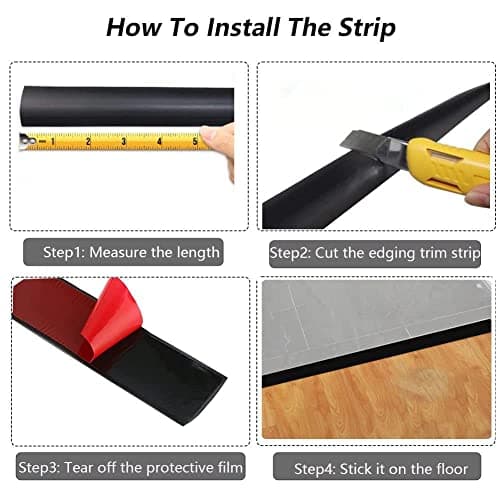 How To Install The Strip

1 2 3 4 5

Step1: Measure the length

Step2: Cut the edging trim strip

Step3: Tear off the protective film

Step4: Stick it on the floor