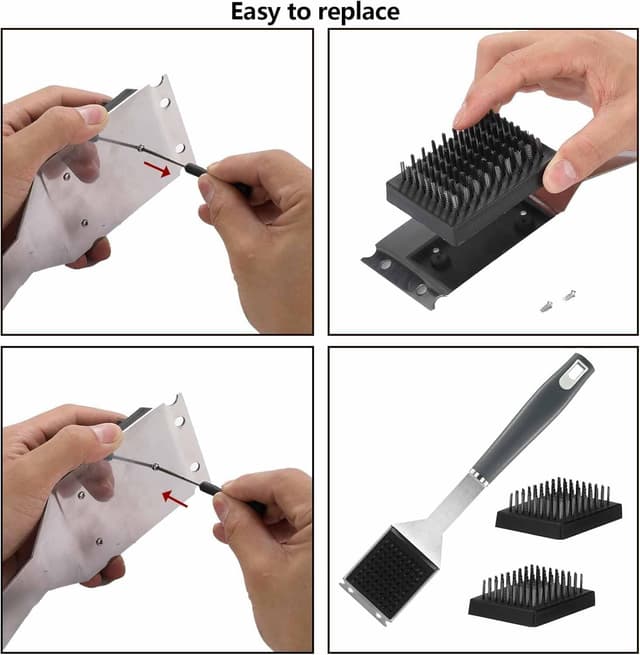 Easy to replace