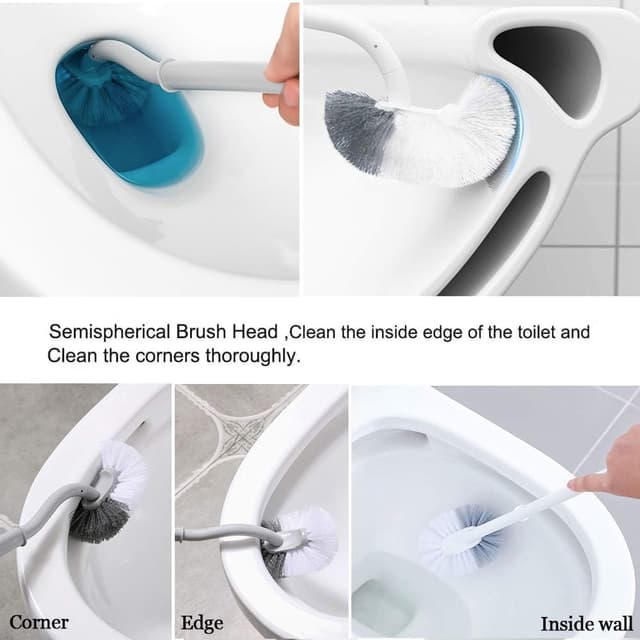 Semispherical Brush Head ,Clean the inside edge of the toilet and Clean the corners thoroughly.

Corner

Edge

Inside wall