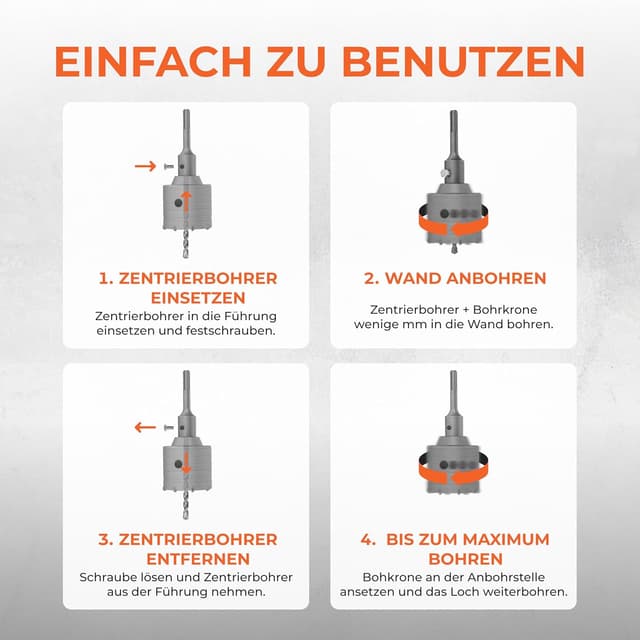 EINFACH ZU BENUTZEN

1. ZENTRIERBOHRER EINSETZEN
Zentrierbohrer in die Führung einsetzen und festschrauben.

2. WAND ANBOHREN
Zentrierbohrer + Bohrkrone wenige mm in die Wand bohren.

3. ZENTRIERBOHRER ENTFERNEN
Schraube lösen und Zentrierbohrer aus der Führung nehmen.

4. BIS ZUM MAXIMUM BOHREN
Bohkrone an der Anbohrstelle ansetzen und das Loch weiterbohren.