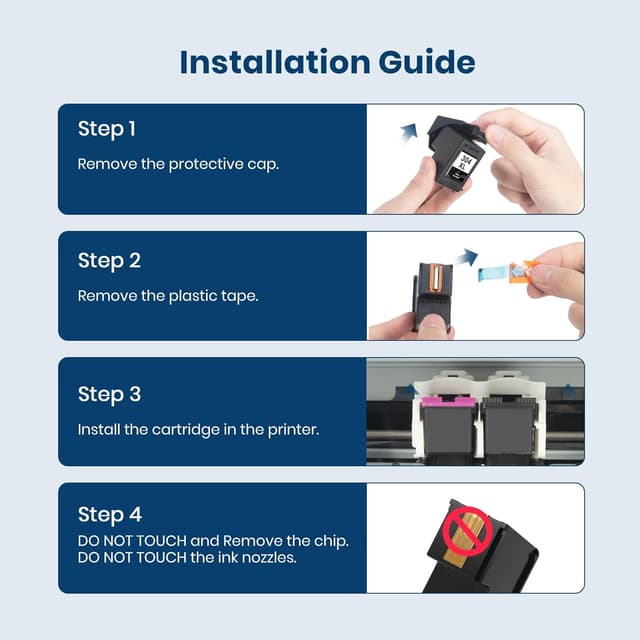 Installation Guide

Step 1

Remove the protective cap.

304 XL

Step 2

Remove the plastic tape.

Step 3

Install the cartridge in the printer.

Step 4

DO NOT TOUCH and Remove the chip.
DO NOT TOUCH the ink nozzles.