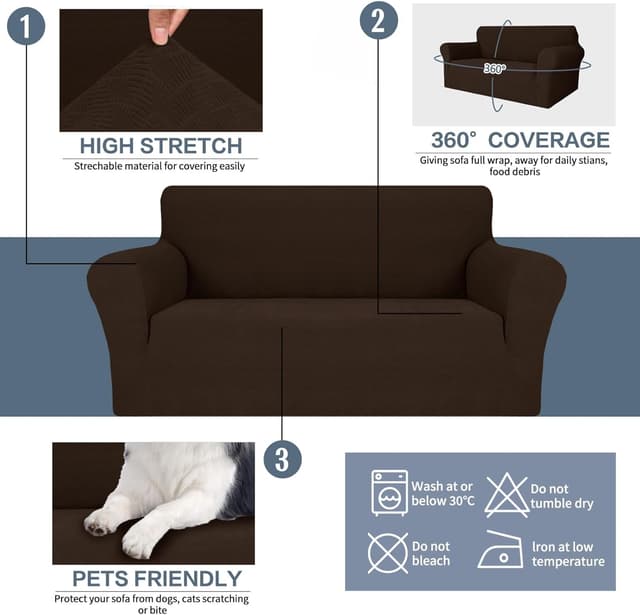 1

HIGH STRETCH

Strechable material for covering easily

2

360°

360° COVERAGE

Giving sofa full wrap, away for daily stians, food debris

3

PETS FRIENDLY

Protect your sofa from dogs, cats scratching or bite

Wash at or below 30°C

Do not tumble dry

Do not bleach

Iron at low temperature