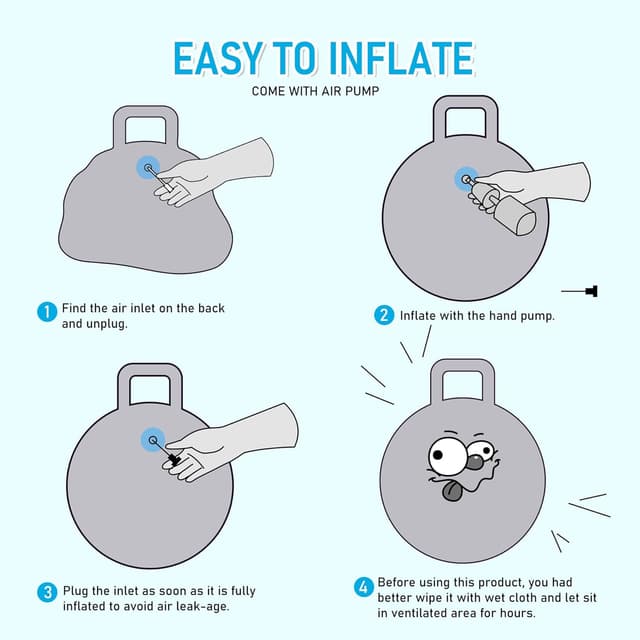 EASY TO INFLATE

COME WITH AIR PUMP

1 Find the air inlet on the back and unplug.

2 Inflate with the hand pump.

3 Plug the inlet as soon as it is fully inflated to avoid air leak-age.

4 Before using this product, you had better wipe it with wet cloth and let sit in ventilated area for hours.