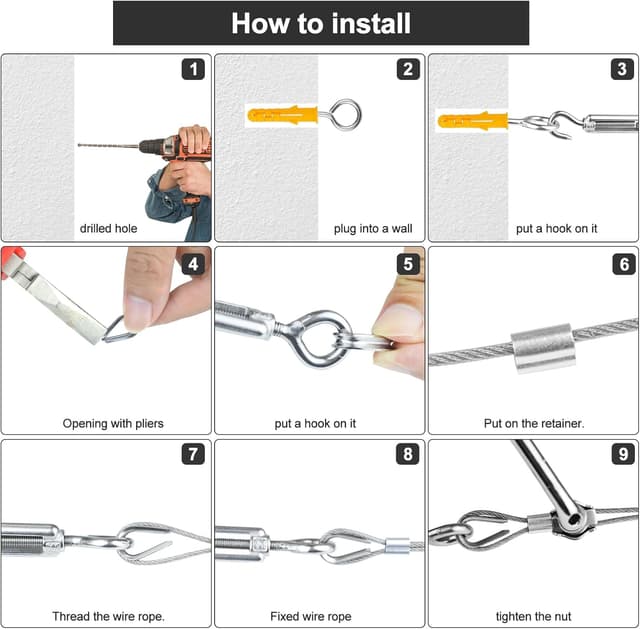 How to install

1
drilled hole

2
plug into a wall

3
put a hook on it

4
Opening with pliers

5
put a hook on it

6
Put on the retainer.

7
Thread the wire rope.

8
Fixed wire rope

9
tighten the nut