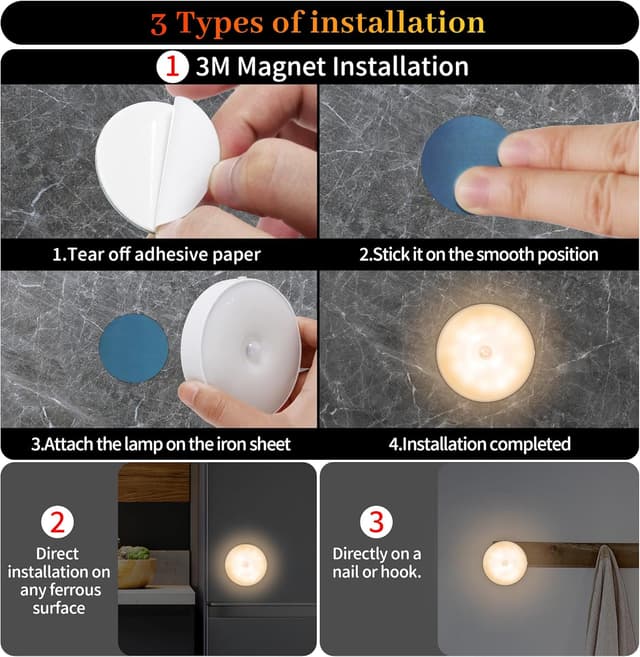 3 Types of installation

1 3M Magnet Installation

1.Tear off adhesive paper

2.Stick it on the smooth position

3.Attach the lamp on the iron sheet

4.Installation completed

2
Direct installation on any ferrous surface

3
Directly on a nail or hook.