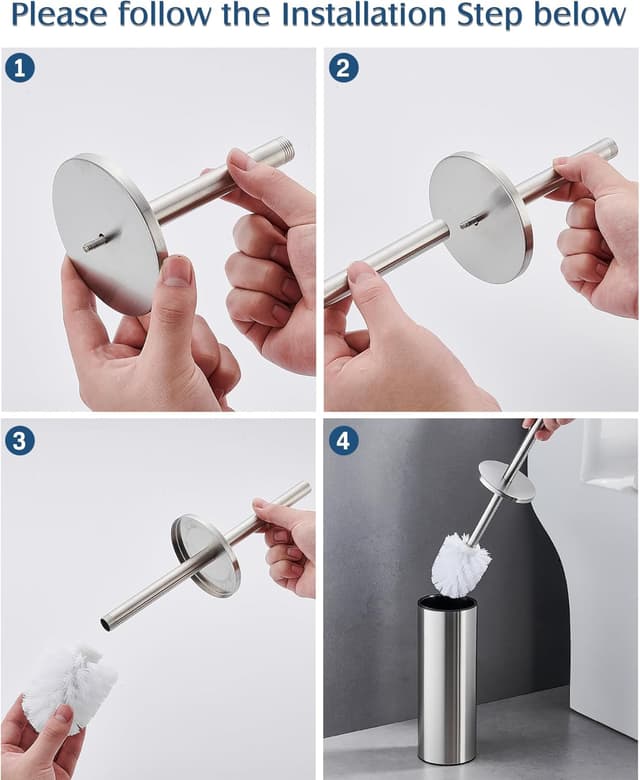 Please follow the Installation Step below

1

2

3

4