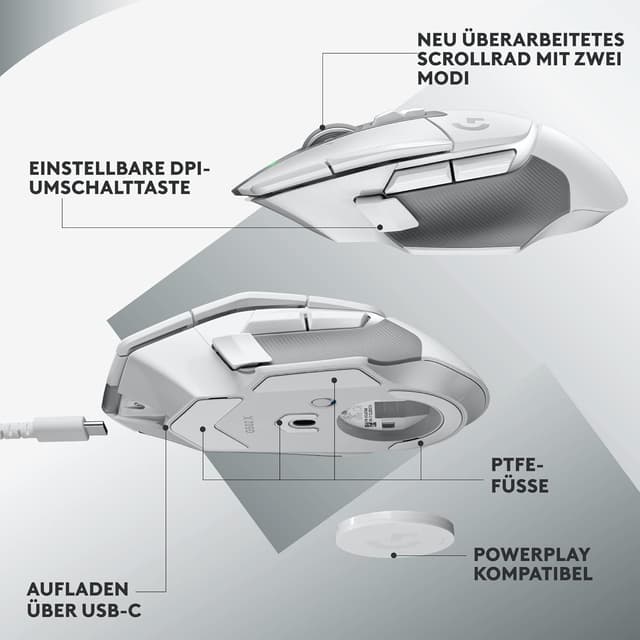 NEU ÜBERARBEITETES SCROLLRAD MIT ZWEI MODI

EINSTELLBARE DPI-UMSCHALTTASTE

PTFE-FÜSSE

POWERPLAY KOMPATIBEL

AUFLADEN ÜBER USB-C