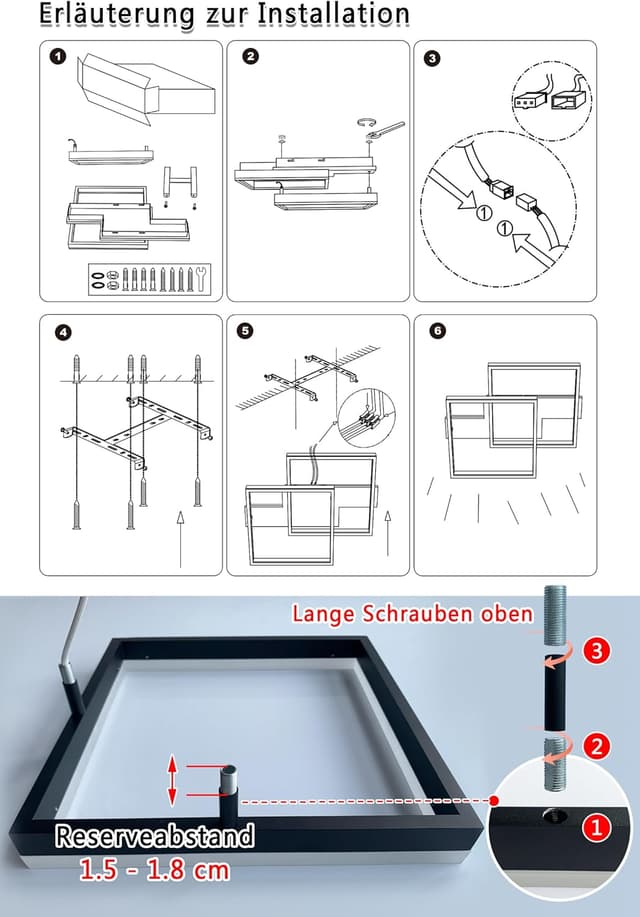 Erläuterung zur Installation

1

2

3

①

①

4

5

6

Lange Schrauben oben

3

2

1

Reserveabstand
1.5 - 1.8 cm