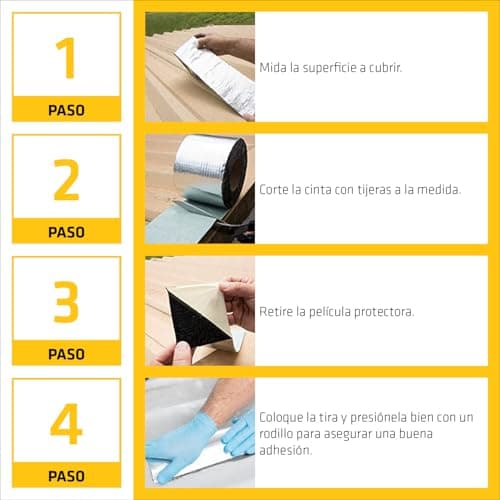 1
PASO

Mida la superficie a cubrir.

2
PASO

Corte la cinta con tijeras a la medida.

3
PASO

Retire la película protectora.

4
PASO

Coloque la tira y presiónela bien con un rodillo para asegurar una buena adhesión.