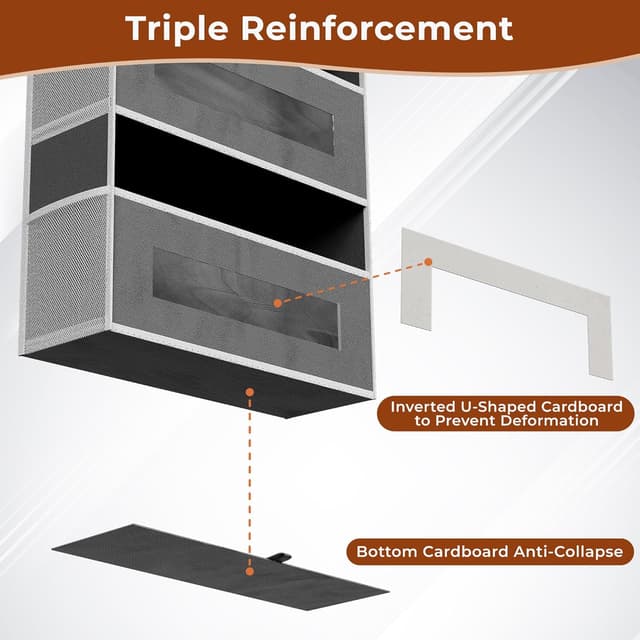 Triple Reinforcement

Inverted U-Shaped Cardboard to Prevent Deformation

Bottom Cardboard Anti-Collapse