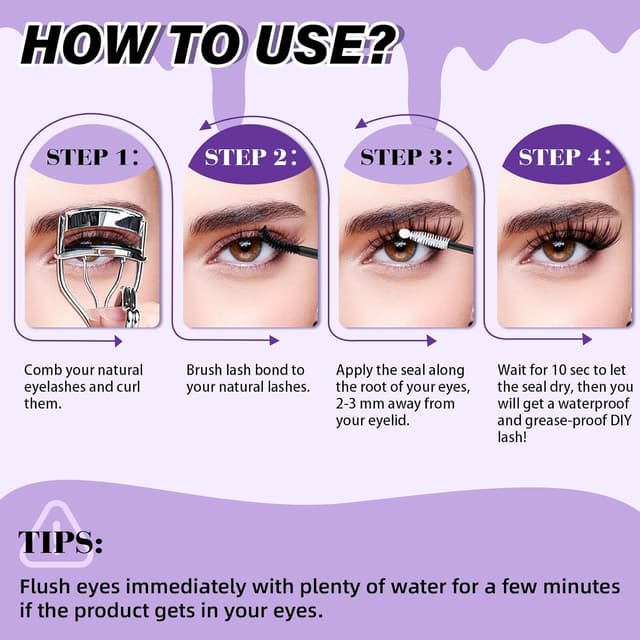 HOW TO USE?

STEP 1:

Comb your natural eyelashes and curl them.

STEP 2:

Brush lash bond to your natural lashes.

STEP 3:

Apply the seal along the root of your eyes, 2-3 mm away from your eyelid.

STEP 4:

Wait for 10 sec to let the seal dry, then you will get a waterproof and grease-proof DIY lash!

TIPS:

Flush eyes immediately with plenty of water for a few minutes if the product gets in your eyes.