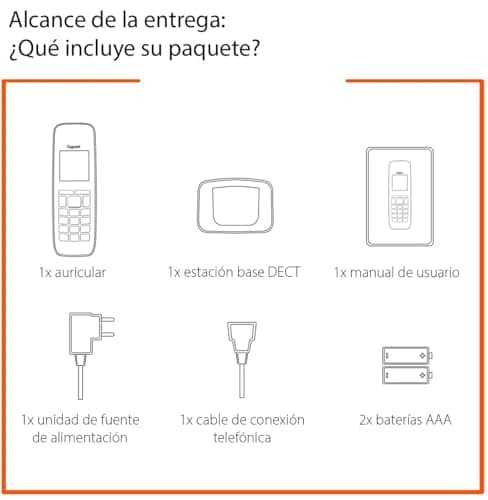 Alcance de la entrega:
¿Qué incluye su paquete?

Gigaset

1x auricular

1x estación base DECT

1x manual de usuario

1x unidad de fuente de alimentación

1x cable de conexión telefónica

2x baterías AAA