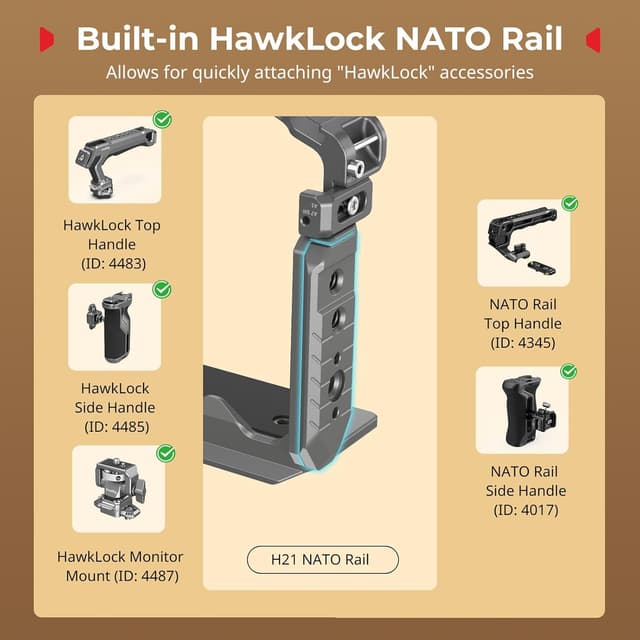 Built-in HawkLock NATO Rail

Allows for quickly attaching "HawkLock" accessories

HawkLock Top Handle (ID: 4483)

HawkLock Side Handle (ID: 4485)

HawkLock Monitor Mount (ID: 4487)

H21 NATO Rail

NATO Rail Top Handle (ID: 4345)

NATO Rail Side Handle (ID: 4017)