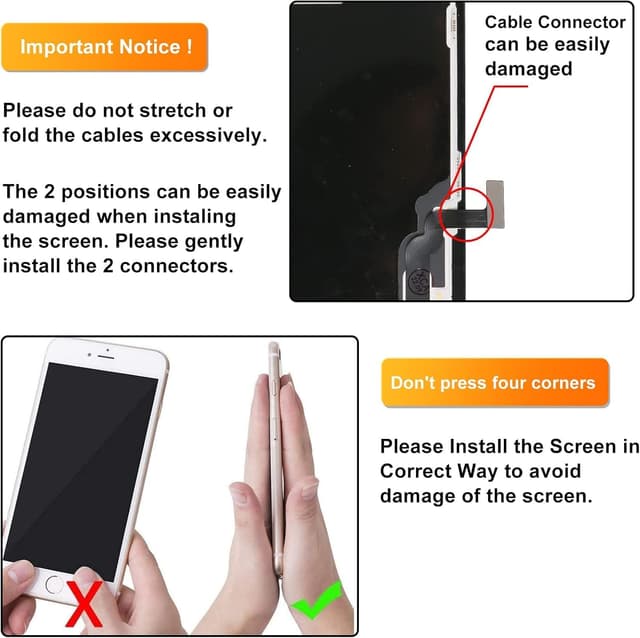 Important Notice !

Please do not stretch or fold the cables excessively.

The 2 positions can be easily damaged when instaling the screen. Please gently install the 2 connectors.

Cable Connector can be easily damaged

Don't press four corners

Please Install the Screen in Correct Way to avoid damage of the screen.