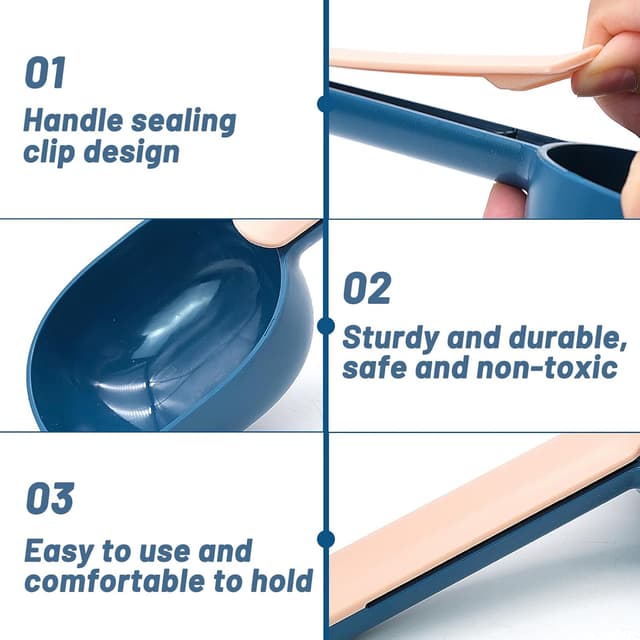 01
Handle sealing clip design

02
Sturdy and durable, safe and non-toxic

03
Easy to use and comfortable to hold