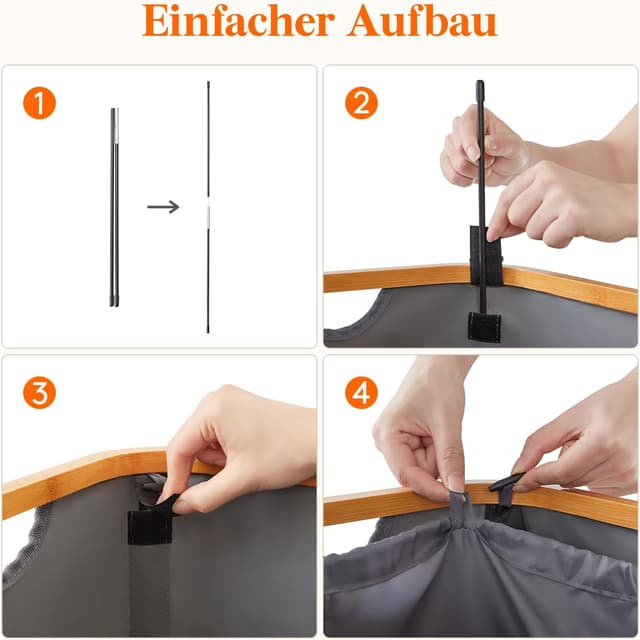 Einfacher Aufbau

1

2

3

4