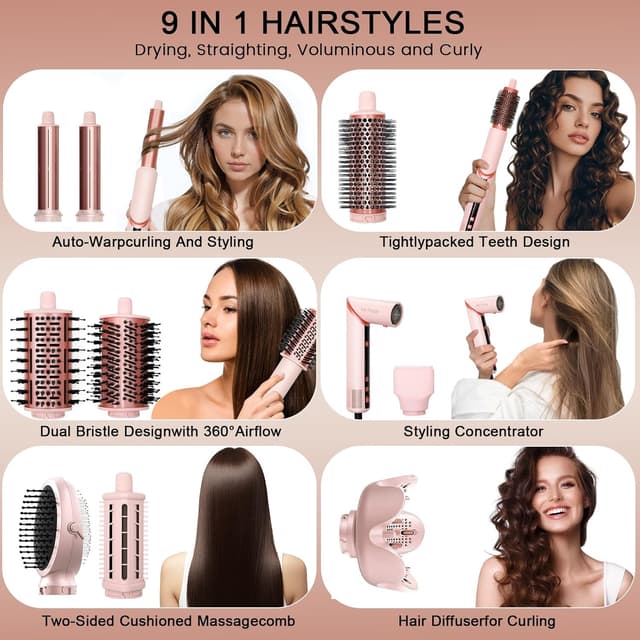 9 IN 1 HAIRSTYLES

Drying, Straighting, Voluminous and Curly

Auto-Warpcurling And Styling

Tightlypacked Teeth Design

Dual Bristle Designwith 360°Airflow

Styling Concentrator

Two-Sided Cushioned Massagecomb

Hair Diffuserfor Curling