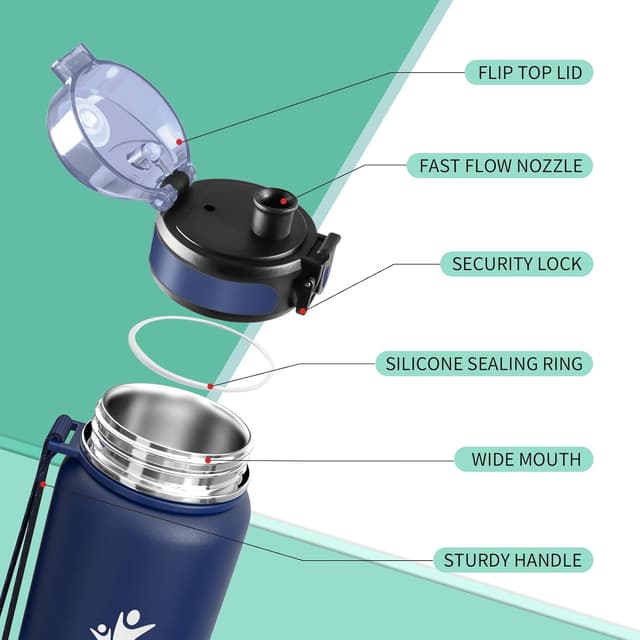 FLIP TOP LID

FAST FLOW NOZZLE

SECURITY LOCK

SILICONE SEALING RING

WIDE MOUTH

STURDY HANDLE