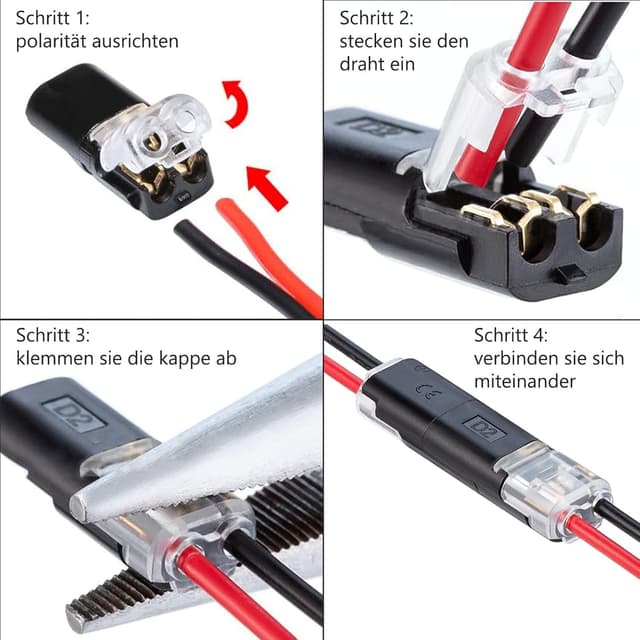 Schritt 1:
polarität ausrichten

Schritt 2:
stecken sie den draht ein

D2

Schritt 3:
klemmen sie die kappe ab

D2

Schritt 4:
verbinden sie sich miteinander

CE

D2