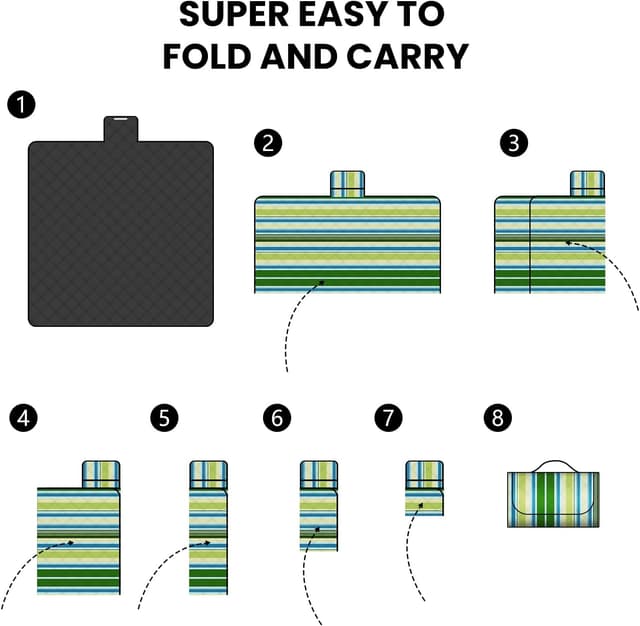 SUPER EASY TO FOLD AND CARRY

1

2

3

4

5

6

7

8