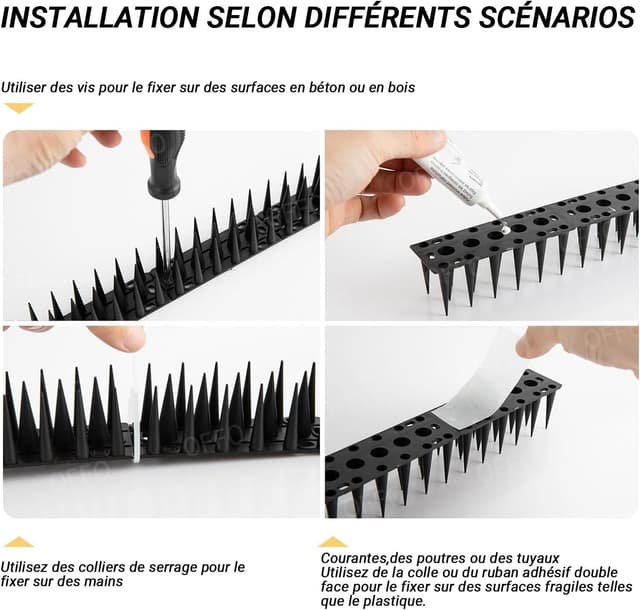 INSTALLATION SELON DIFFÉRENTS SCÉNARIOS

Utiliser des vis pour le fixer sur des surfaces en béton ou en bois

Utilisez des colliers de serrage pour le fixer sur des mains

Courantes,des poutres ou des tuyaux
Utilisez de la colle ou du ruban adhésif double face pour le fixer sur des surfaces fragiles telles que le plastique.