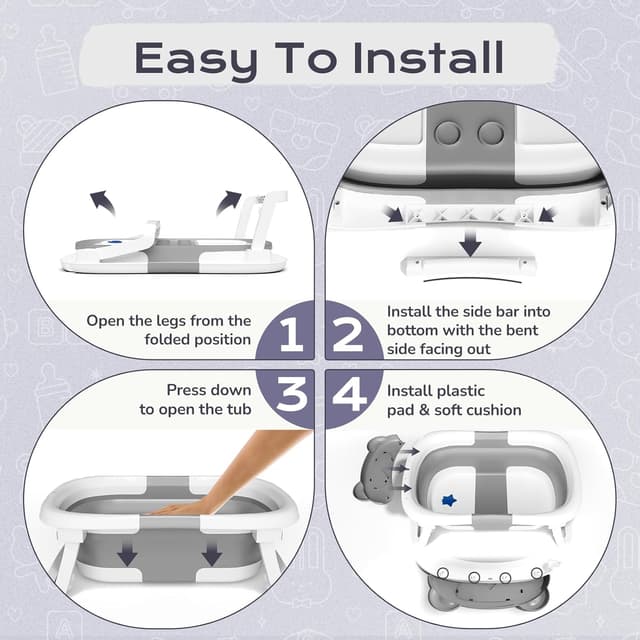 Easy To Install

Open the legs from the folded position

1

2

Install the side bar into bottom with the bent side facing out

Press down to open the tub

3

4

Install plastic pad & soft cushion